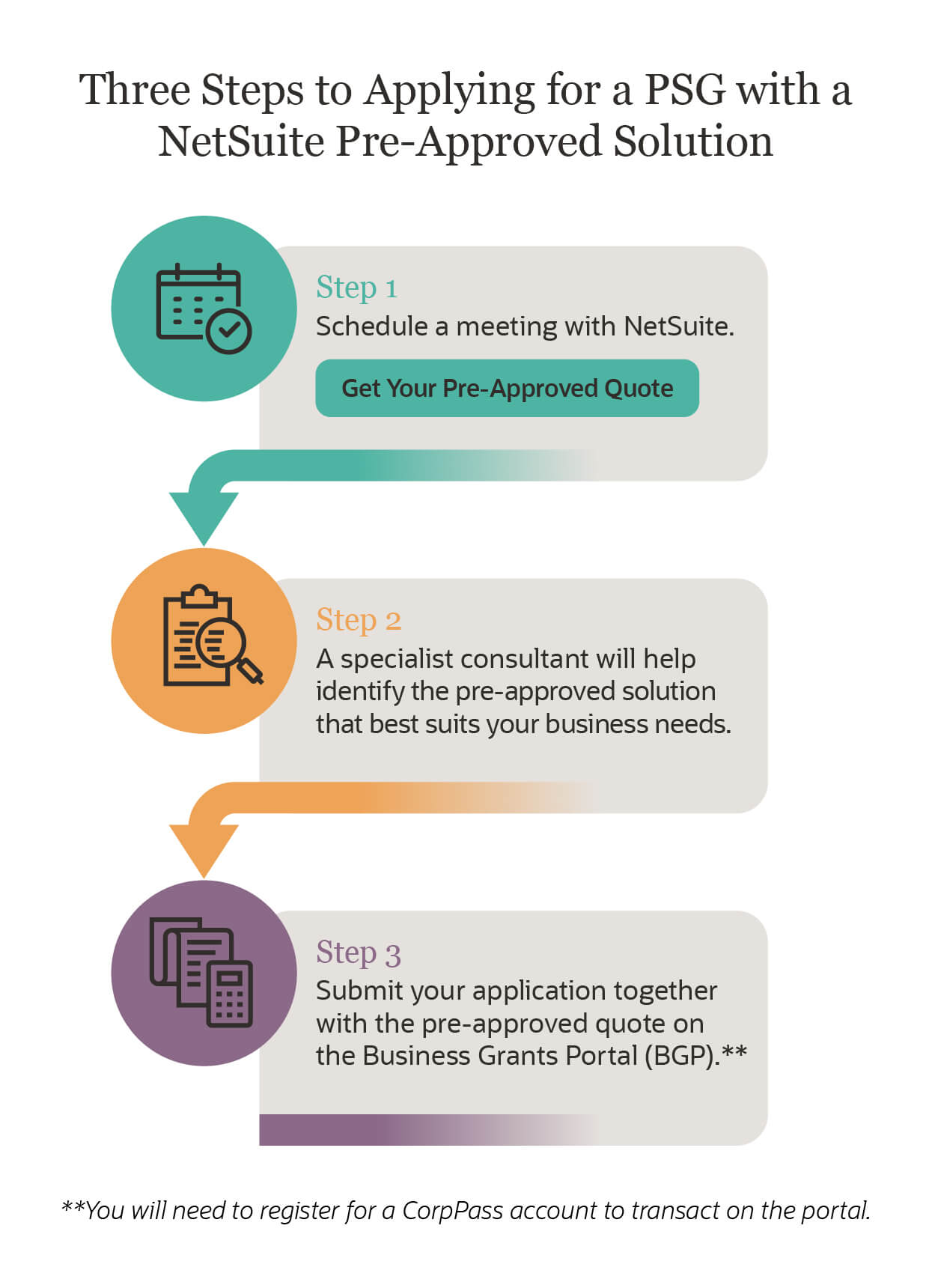 Three Steps to Applying for a PSG with a NetSuite Pre-Approved Solution

Step 1
Schedule a meeting with NetSuite.

Get Your Pre-Approved Quote

Step 2
A specialist consultant will help identify the pre-approved solution that best suits your business needs.

Step 3
Submit your application together with the pre-approved quote on the Business Grants Portal (BGP).**

**You will need to register for a CorpPass account to transact on the portal.